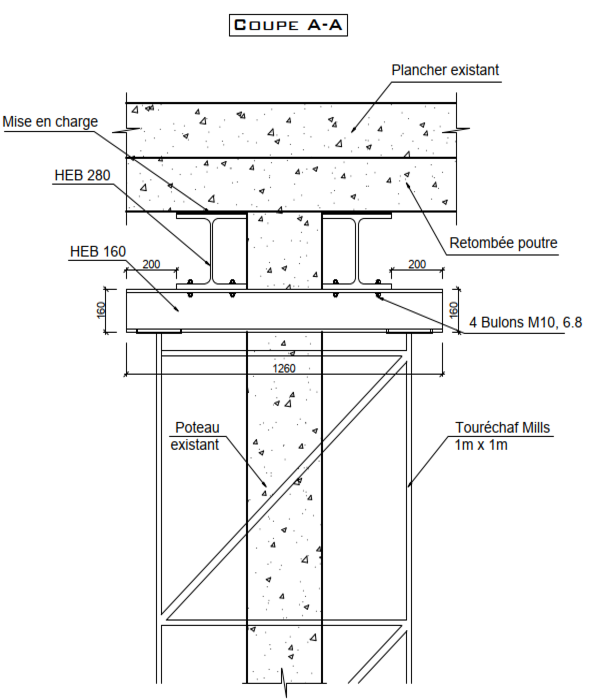 COUPE A-A

Plancher existant

Mise en charge

HEB 280

Retombée poutre

HEB 160

200

200

160

160

4 Bulons M10, 6.8

1260

Poteau existant

Touréchaf Mills 1m x 1m